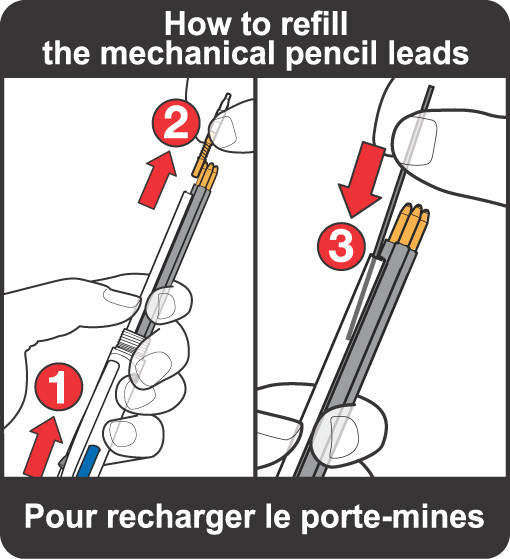 How to refill the mechanical pencil leads

2

1

3

Pour recharger le porte-mines