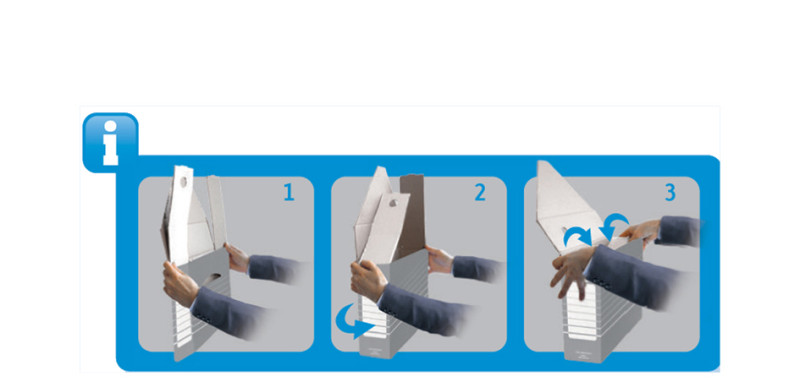 i

1

2

3