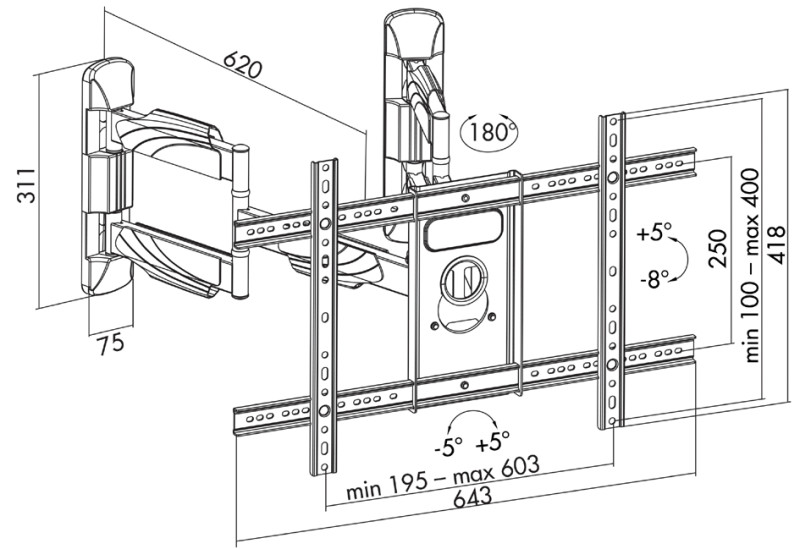 620
311
75
180°
+5°
-8°
250
min 100 – max 400
418
-5° +5°
min 195 – max 603
643