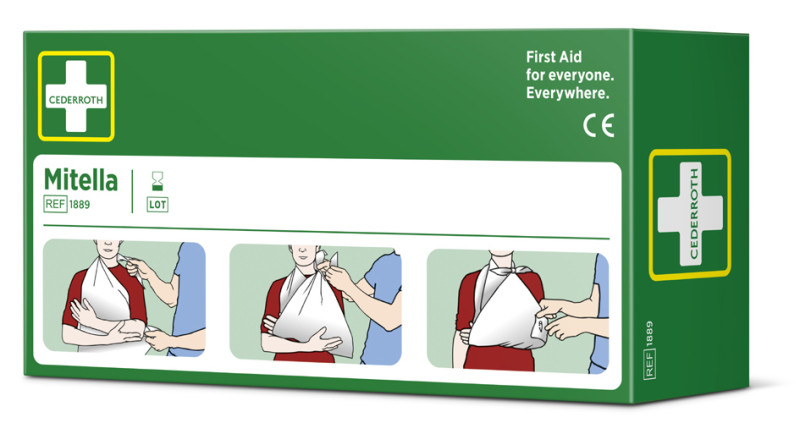 CEDERROTH

First Aid
for everyone.
Everywhere.

CE

Mitella

REF 1889

LOT

CEDERROTH

REF 1889