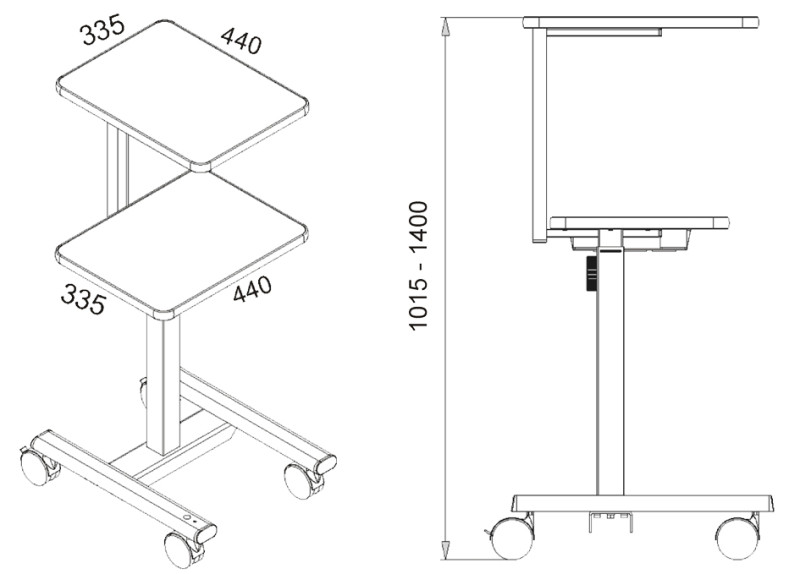 335
440
335
440
1015 - 1400