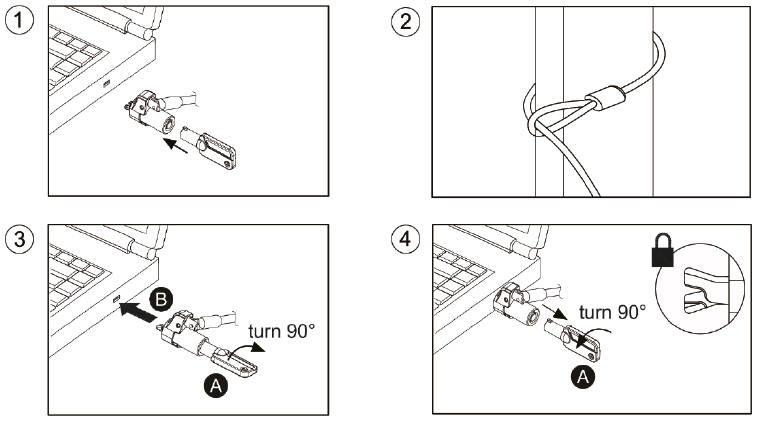 1

2

3

B

turn 90°

A

4

turn 90°

A