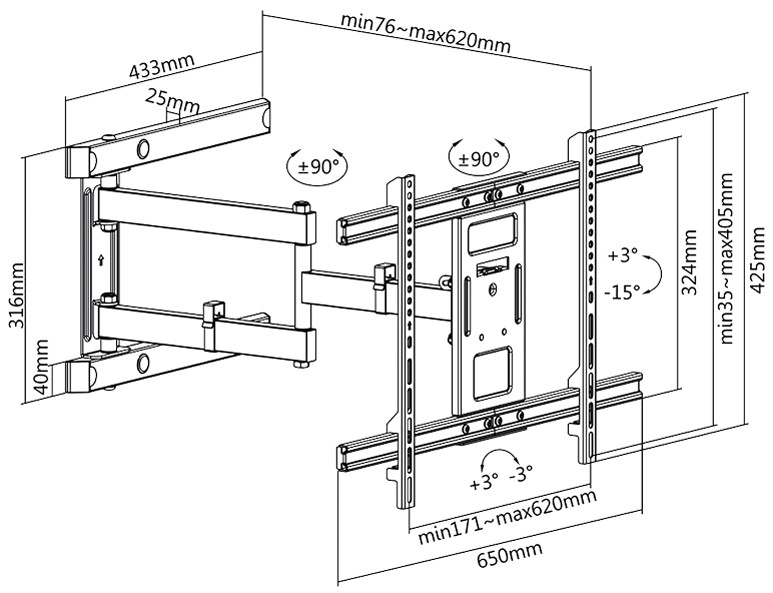 min76~max620mm

433mm

25mm

±90°

±90°

316mm

40mm

+3°

-15°

324mm

min35~max405mm

425mm

+3° -3°

min171~max620mm

650mm