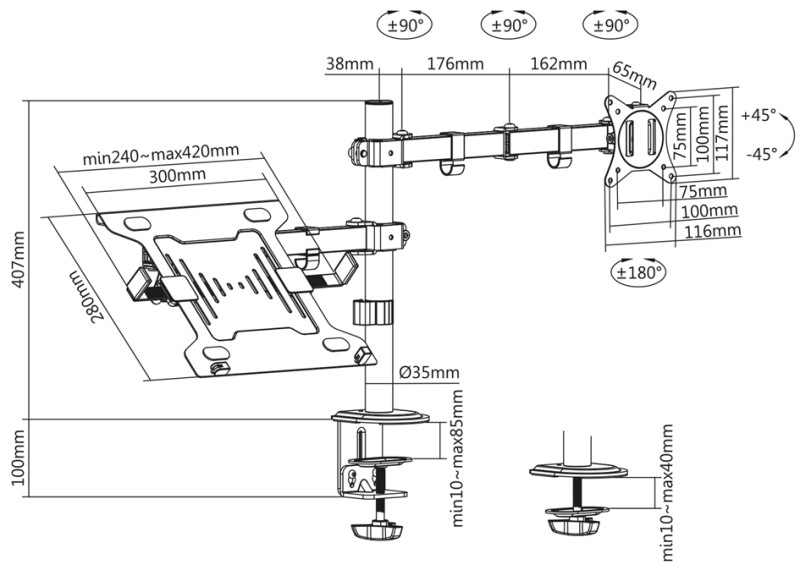 ±90°
±90°
±90°
38mm
176mm
162mm
65mm
+45°
-45°
75mm
100mm
117mm
75mm
100mm
116mm
±180°
min240~max420mm
300mm
280mm
407mm
Ø35mm
100mm
min10~max85mm
min10~max40mm