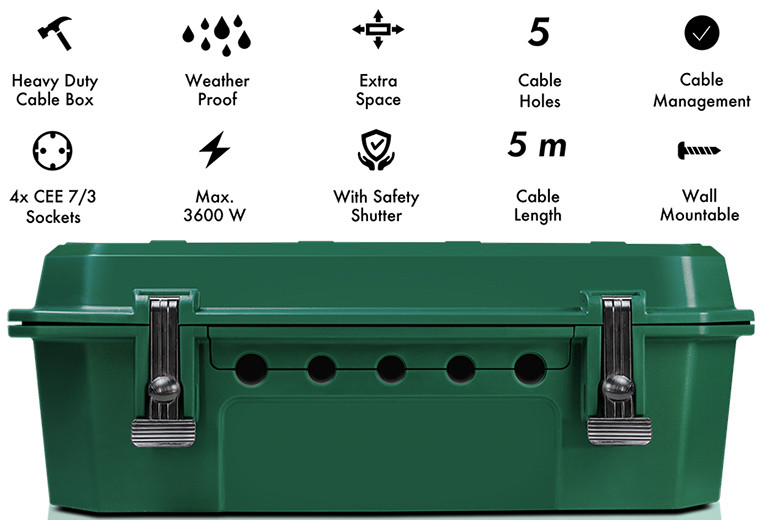 Heavy Duty Cable Box

Weather Proof

Extra Space

5

Cable Holes

Cable Management

4x CEE 7/3 Sockets

Max. 3600 W

With Safety Shutter

5 m

Cable Length

Wall Mountable