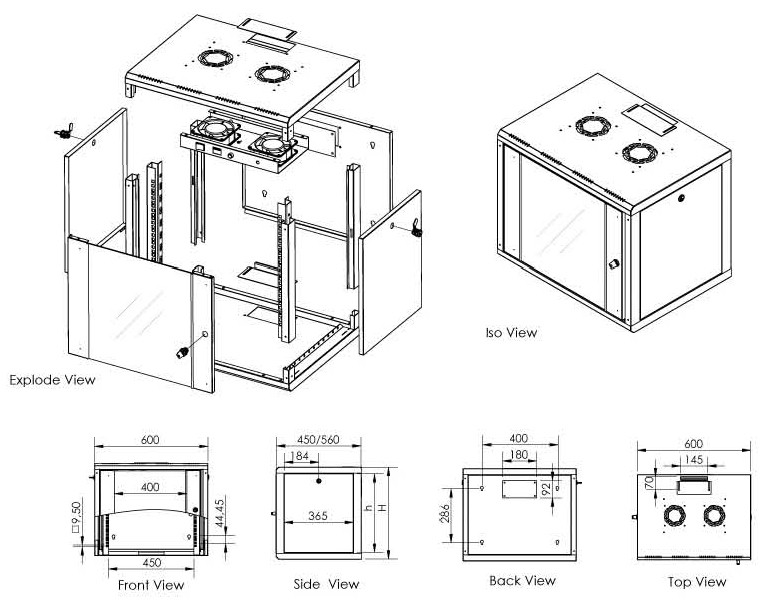 Explode View

Iso View

600
400
□9,50
44,45
450
Front View

450/560
184
365
h
H
Side View

400
180
92
286
Back View

600
145
70
Top View