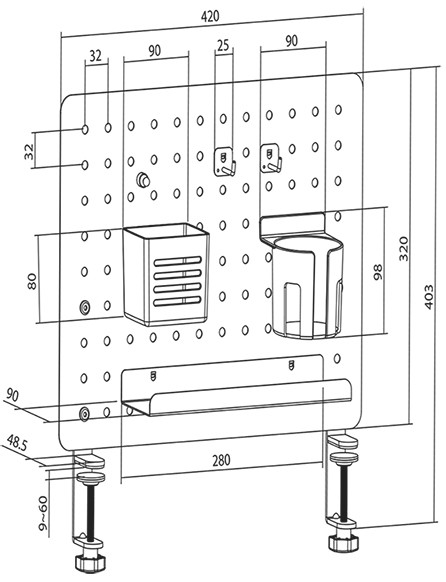 420
32
90
25
90
32
80
98
320
403
90
48.5
280
9~60