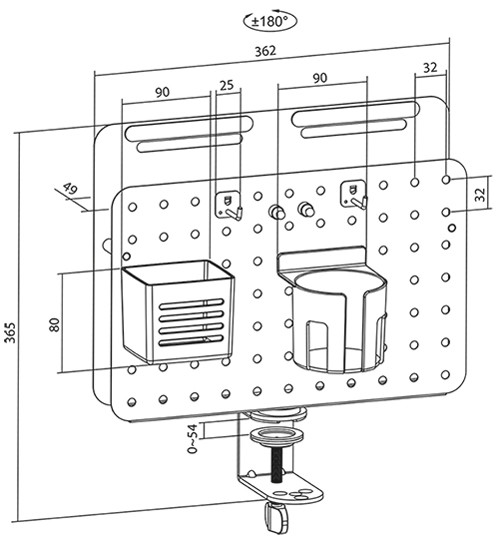 ±180°

362

90

25

90

32

49

32

80

365

0~54