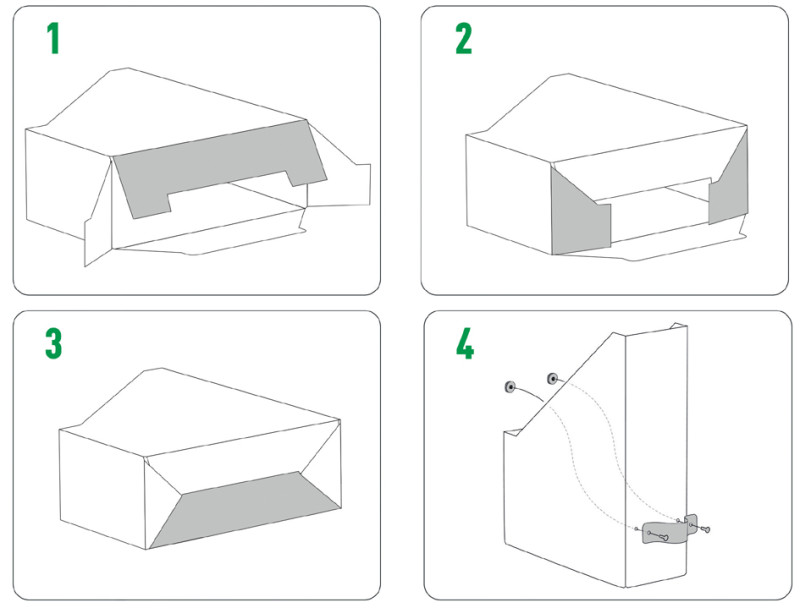 1

2

3

4