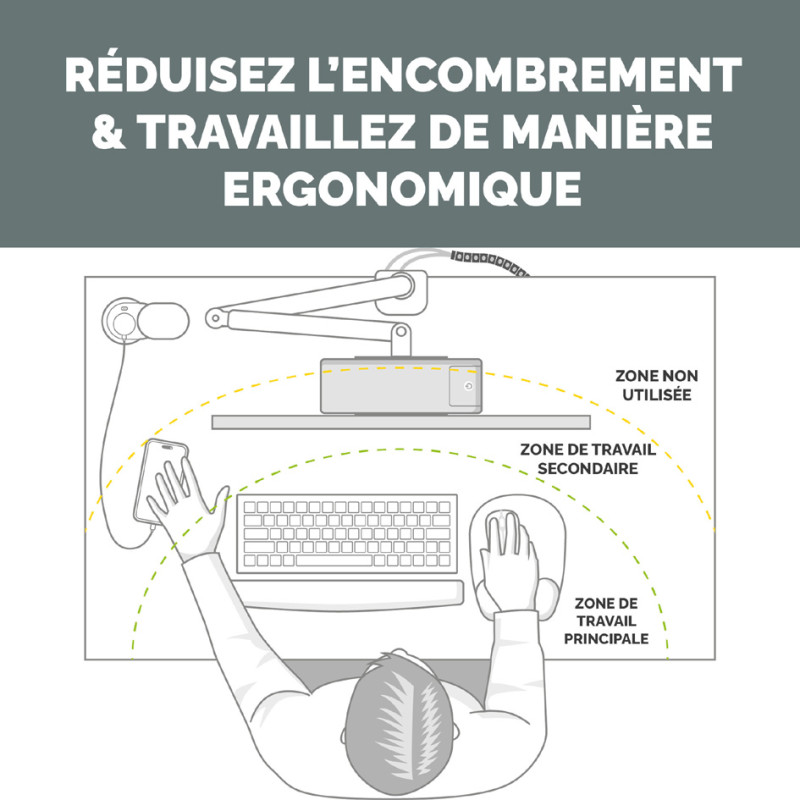 RÉDUISEZ L'ENCOMBREMENT & TRAVAILLEZ DE MANIÈRE ERGONOMIQUE

ZONE NON UTILISÉE

ZONE DE TRAVAIL SECONDAIRE

ZONE DE TRAVAIL PRINCIPALE